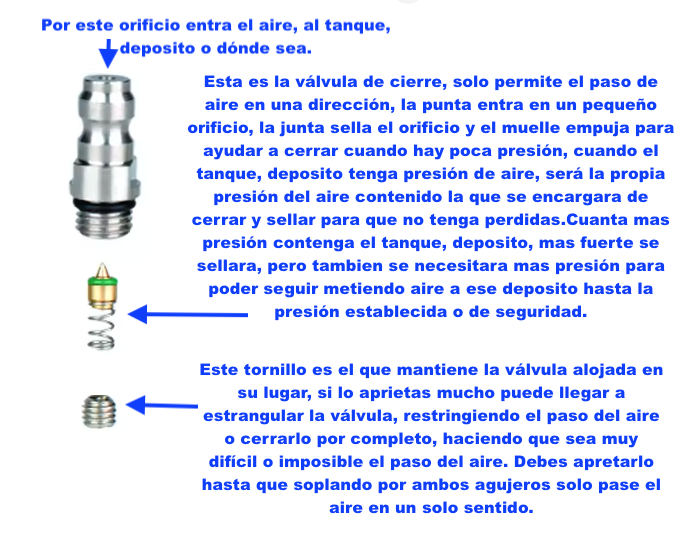 Por este orificio entra el aire, al tanque, deposito o dónde sea.

Esta es la válvula de cierre, solo permite el paso de aire en una dirección, la punta entra en un pequeño orificio, la junta sella el orificio y el muelle empuja para ayudar a cerrar cuando hay poca presión, cuando el tanque, deposito tenga presión de aire, será la propia presión del aire contenido la que se encargara de cerrar y sellar para que no tenga perdidas.Cuanta mas presión contenga el tanque, deposito, mas fuerte se sellara, pero tambien se necesitara mas presión para poder seguir metiendo aire a ese deposito hasta la presión establecida o de seguridad.

Este tornillo es el que mantiene la válvula alojada en su lugar, si lo aprietas mucho puede llegar a estrangular la válvula, restringiendo el paso del aire o cerrarlo por completo, haciendo que sea muy difícil o imposible el paso del aire. Debes apretarlo hasta que soplando por ambos agujeros solo pase el aire en un solo sentido.